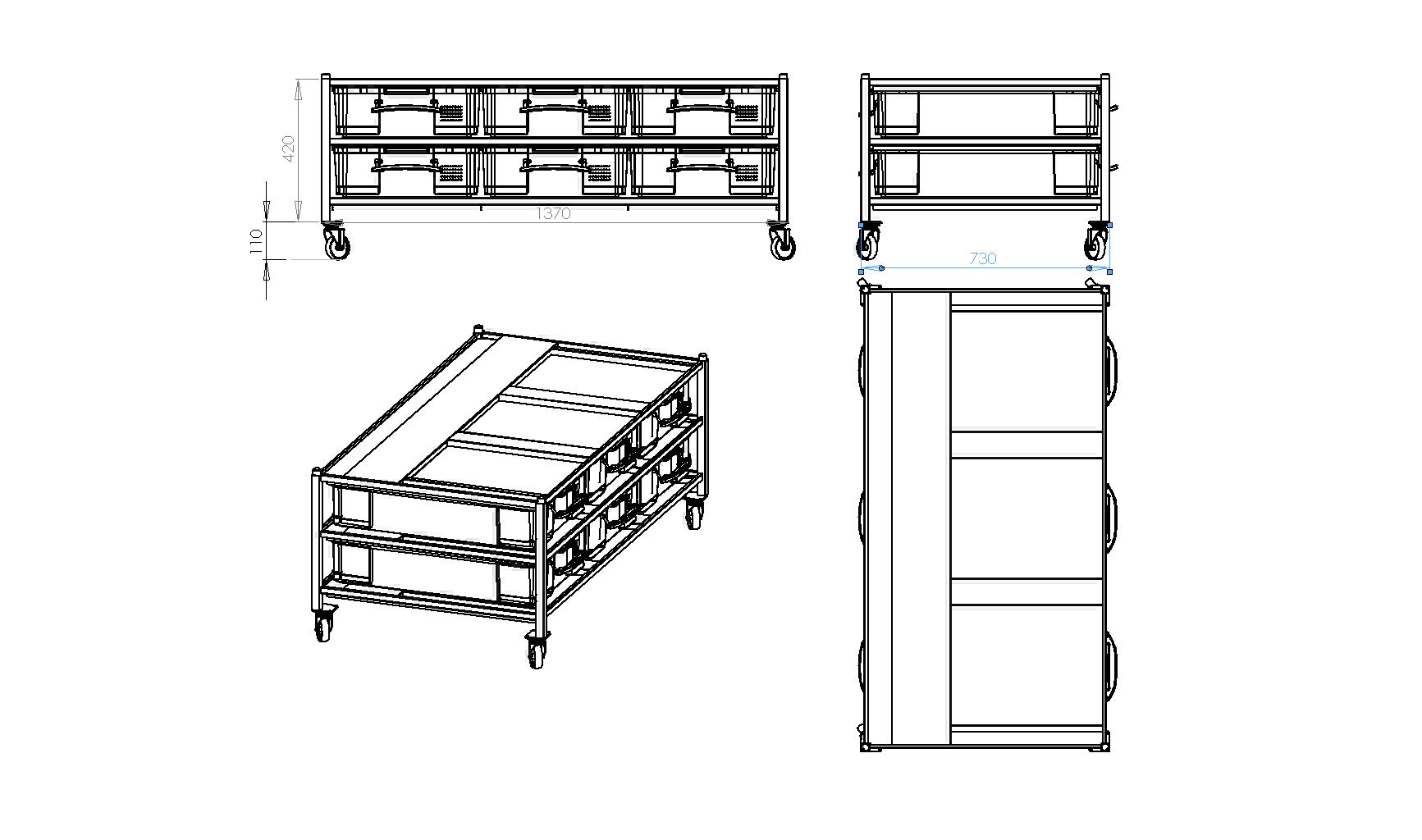 420
110
1370
730